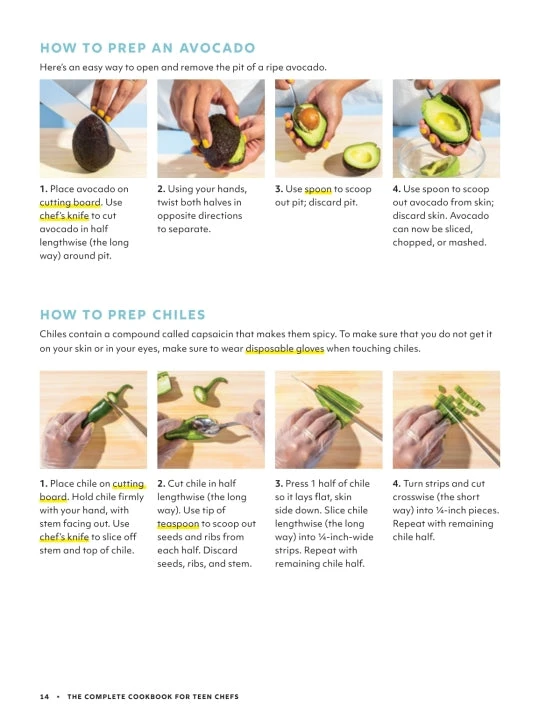 HOW TO PREP AN AVOCADO

Here's an easy way to open and remove the pit of a ripe avocado.

1. Place avocado on cutting board. Use chef's knife to cut avocado in half lengthwise (the long way) around pit.

2. Using your hands, twist both halves in opposite directions to separate.

3. Use spoon to scoop out pit; discard pit.

4. Use spoon to scoop out avocado from skin; discard skin. Avocado can now be sliced, chopped, or mashed.

HOW TO PREP CHILES

Chiles contain a compound called capsaicin that makes them spicy. To make sure that you do not get it on your skin or in your eyes, make sure to wear disposable gloves when touching chiles.

1. Place chile on cutting board. Hold chile firmly with your hand, with stem facing out. Use chef's knife to slice off stem and top of chile.

2. Cut chile in half lengthwise (the long way). Use tip of teaspoon to scoop out seeds and ribs from each half. Discard seeds, ribs, and stem.

3. Press 1 half of chile so it lays flat, skin side down. Slice chile lengthwise (the long way) into ¼-inch-wide strips. Repeat with remaining chile half.

4. Turn strips and cut crosswise (the short way) into ¼-inch pieces. Repeat with remaining chile half.

14 • THE COMPLETE COOKBOOK FOR TEEN CHEFS